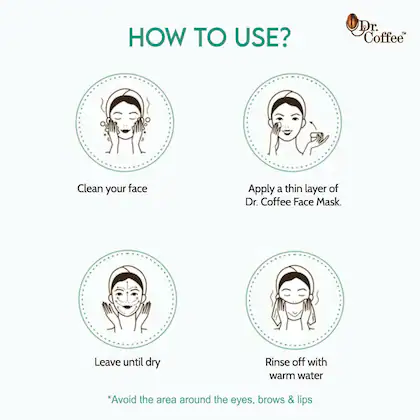 HOW TO USE?

Dr. Coffee™

Clean your face

Apply a thin layer of Dr. Coffee Face Mask.

Leave until dry

Rinse off with warm water

*Avoid the area around the eyes, brows & lips